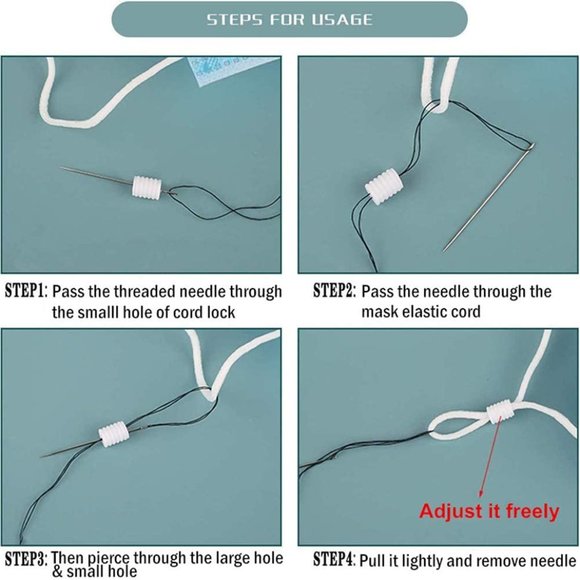 STEPS FOR USAGE

STEP1: Pass the threaded needle through the smalll hole of cord lock

STEP2: Pass the needle through the mask elastic cord

STEP3: Then pierce through the large hole & small hole

Adjust it freely

STEP4: Pull it lightly and remove needle